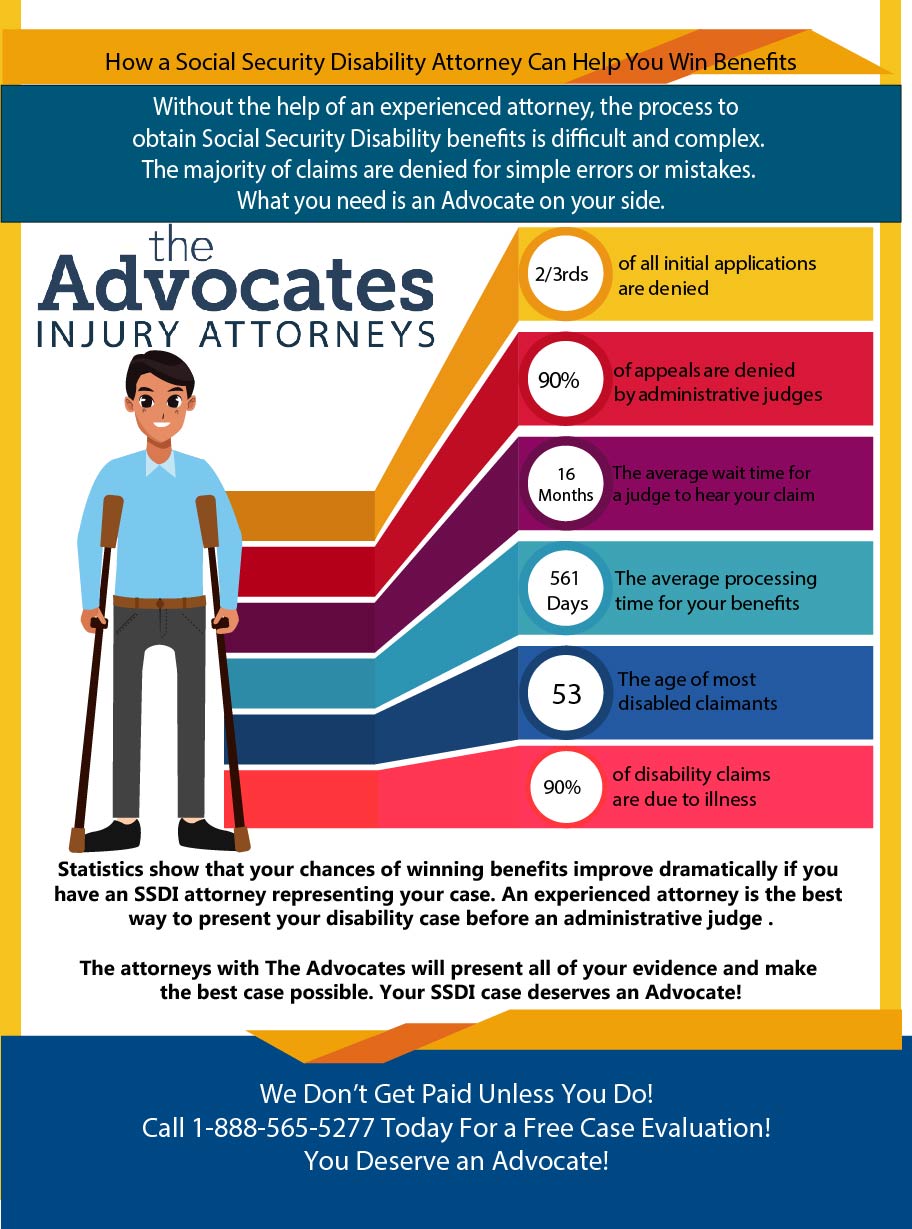 How a Social Security Disability Attorney Can Help You Win Benefits

Without the help of an experienced attorney, the process to obtain Social Security Disability benefits is difficult and complex. The majority of claims are denied for simple errors or mistakes. What you need is an Advocate on your side.

the Advocates
INJURY ATTORNEYS

2/3rds of all initial applications are denied

90% of appeals are denied by administrative judges

16 Months The average wait time for a judge to hear your claim

561 Days The average processing time for your benefits

53 The age of most disabled claimants

90% of disability claims are due to illness

Statistics show that your chances of winning benefits improve dramatically if you have an SSDI attorney representing your case. An experienced attorney is the best way to present your disability case before an administrative judge .

The attorneys with The Advocates will present all of your evidence and make the best case possible. Your SSDI case deserves an Advocate!

We Don't Get Paid Unless You Do!
Call 1-888-565-5277 Today For a Free Case Evaluation!
You Deserve an Advocate!